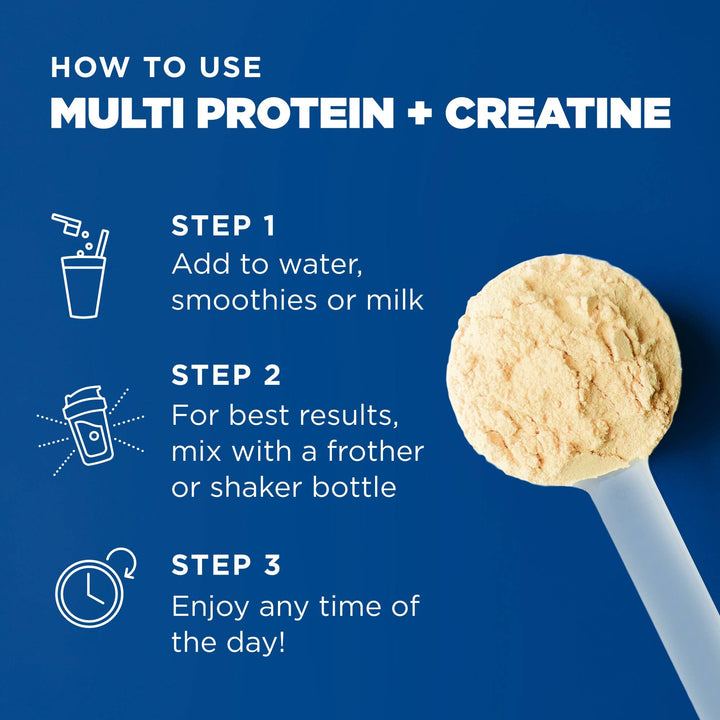 HOW TO USE
MULTI PROTEIN + CREATINE

STEP 1
Add to water, smoothies or milk

STEP 2
For best results, mix with a frother or shaker bottle

STEP 3
Enjoy any time of the day!