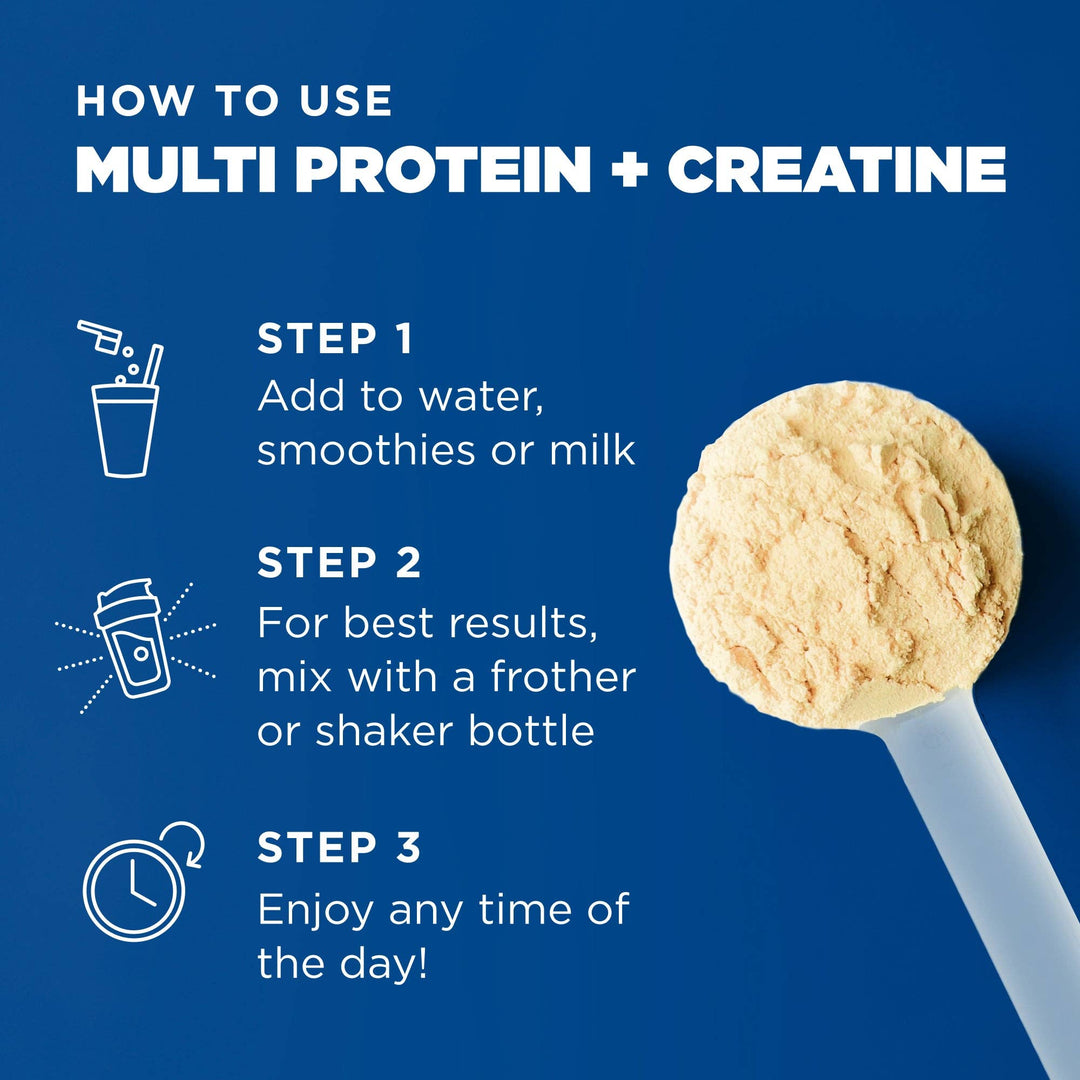 HOW TO USE
MULTI PROTEIN + CREATINE

STEP 1
Add to water, smoothies or milk

STEP 2
For best results, mix with a frother or shaker bottle

STEP 3
Enjoy any time of the day!