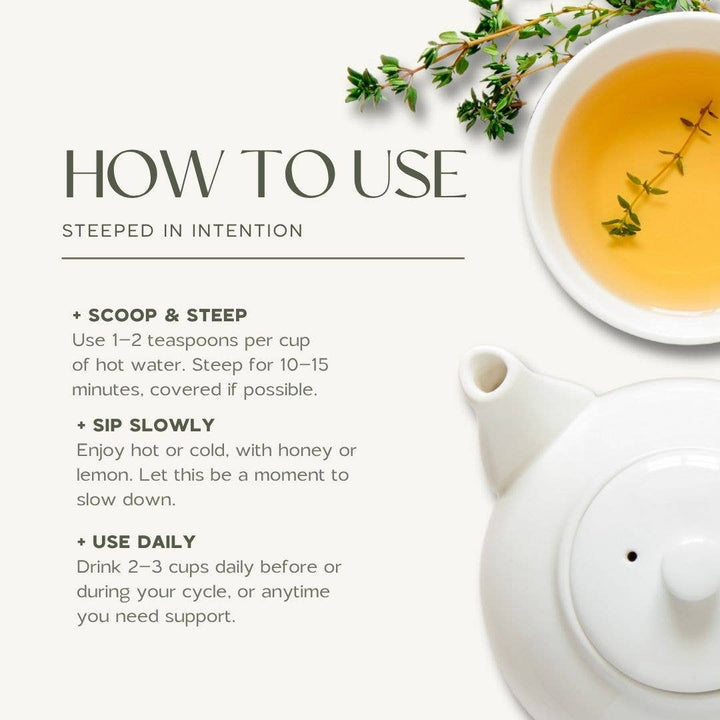 HOW TO USE

STEEPED IN INTENTION

+ SCOOP & STEEP
Use 1–2 teaspoons per cup of hot water. Steep for 10–15 minutes, covered if possible.

+ SIP SLOWLY
Enjoy hot or cold, with honey or lemon. Let this be a moment to slow down.

+ USE DAILY
Drink 2–3 cups daily before or during your cycle, or anytime you need support.