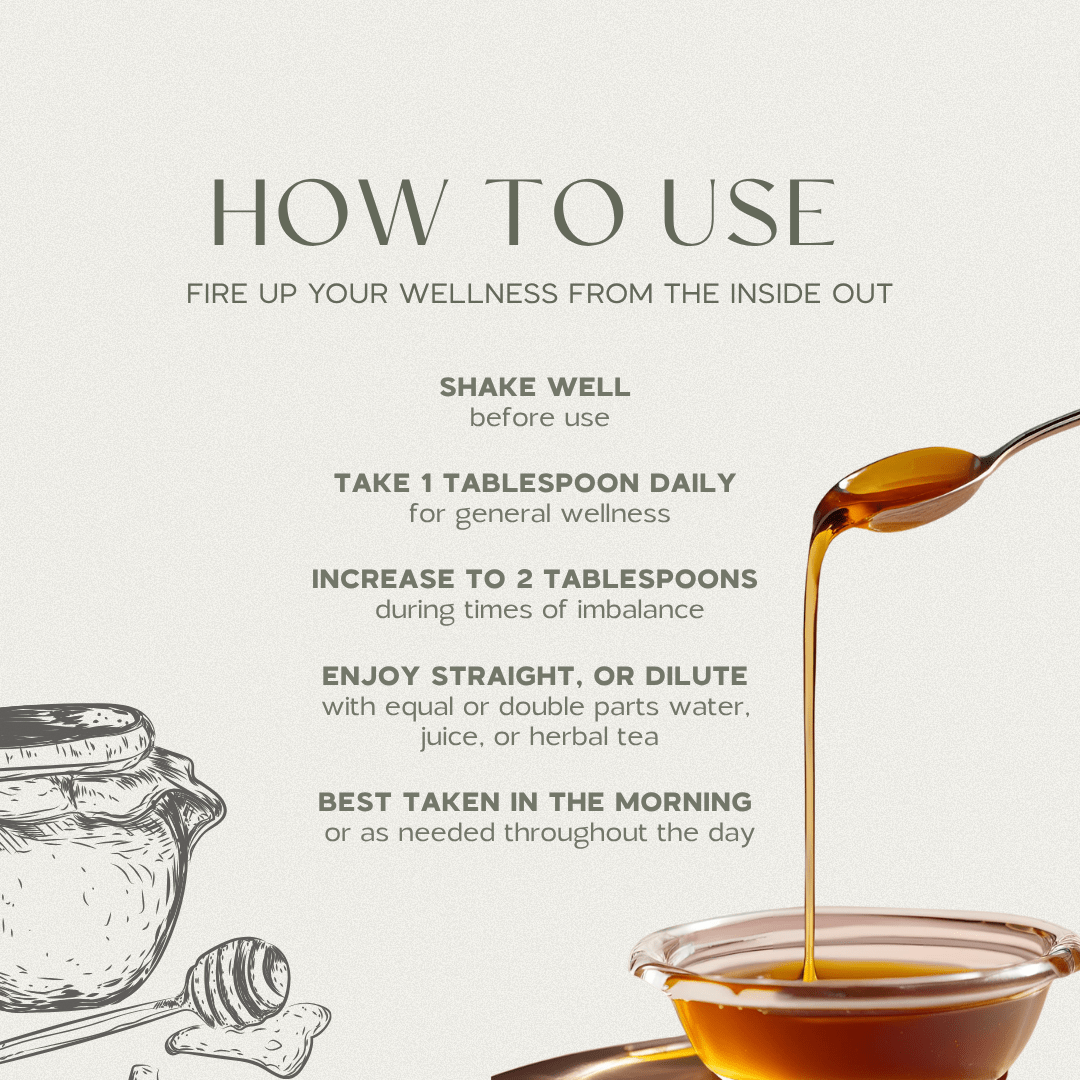 HOW TO USE

FIRE UP YOUR WELLNESS FROM THE INSIDE OUT

SHAKE WELL
before use

TAKE 1 TABLESPOON DAILY
for general wellness

INCREASE TO 2 TABLESPOONS
during times of imbalance

ENJOY STRAIGHT, OR DILUTE
with equal or double parts water, juice, or herbal tea

BEST TAKEN IN THE MORNING
or as needed throughout the day