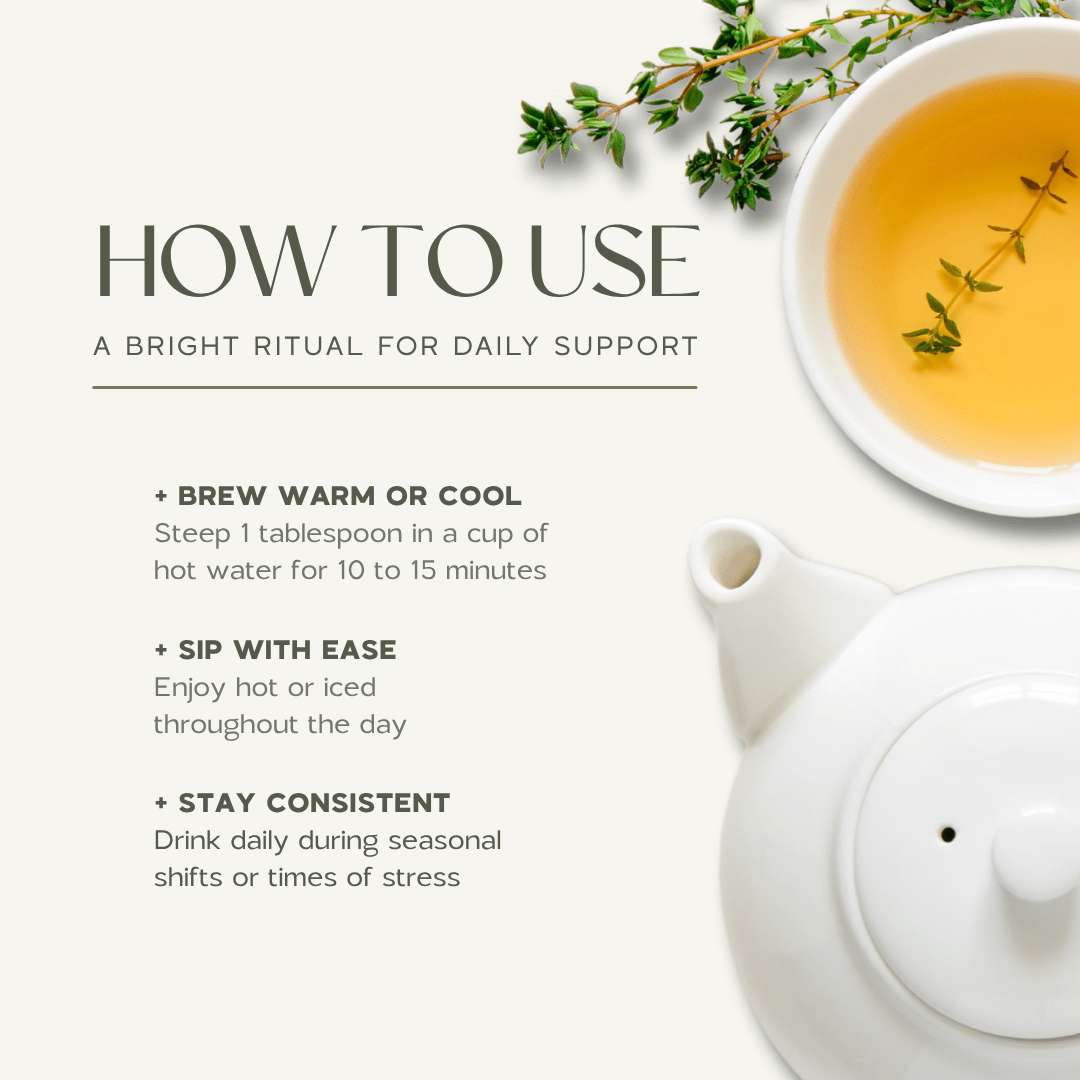 HOW TO USE

A BRIGHT RITUAL FOR DAILY SUPPORT

+ BREW WARM OR COOL
Steep 1 tablespoon in a cup of hot water for 10 to 15 minutes

+ SIP WITH EASE
Enjoy hot or iced throughout the day

+ STAY CONSISTENT
Drink daily during seasonal shifts or times of stress